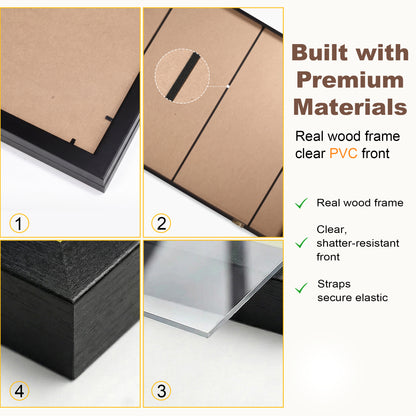 1

2

4

3

Built with Premium Materials

Real wood frame clear PVC front

Real wood frame

Clear, shatter-resistant front

Straps secure elastic