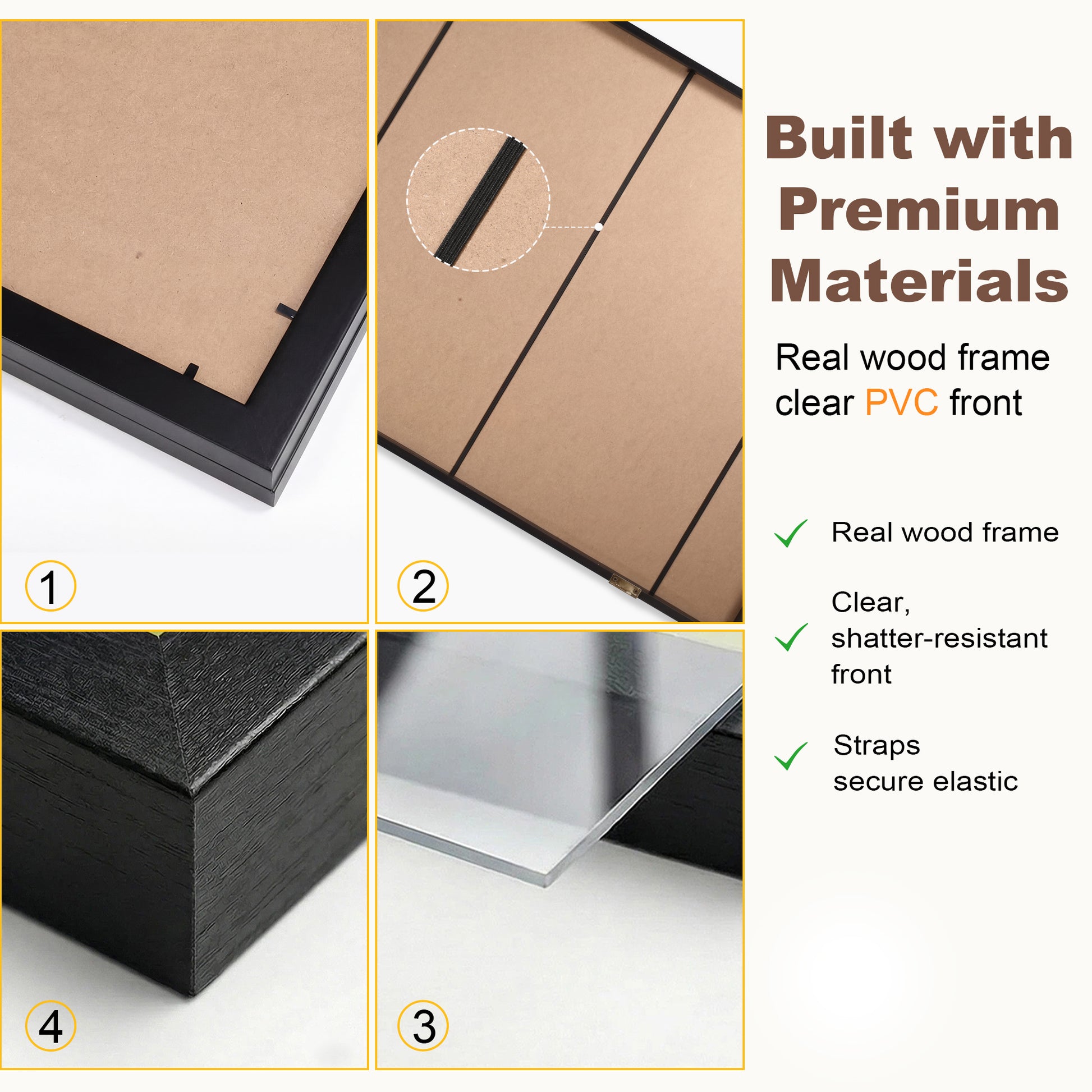 1

2

4

3

Built with Premium Materials

Real wood frame clear PVC front

Real wood frame

Clear, shatter-resistant front

Straps secure elastic