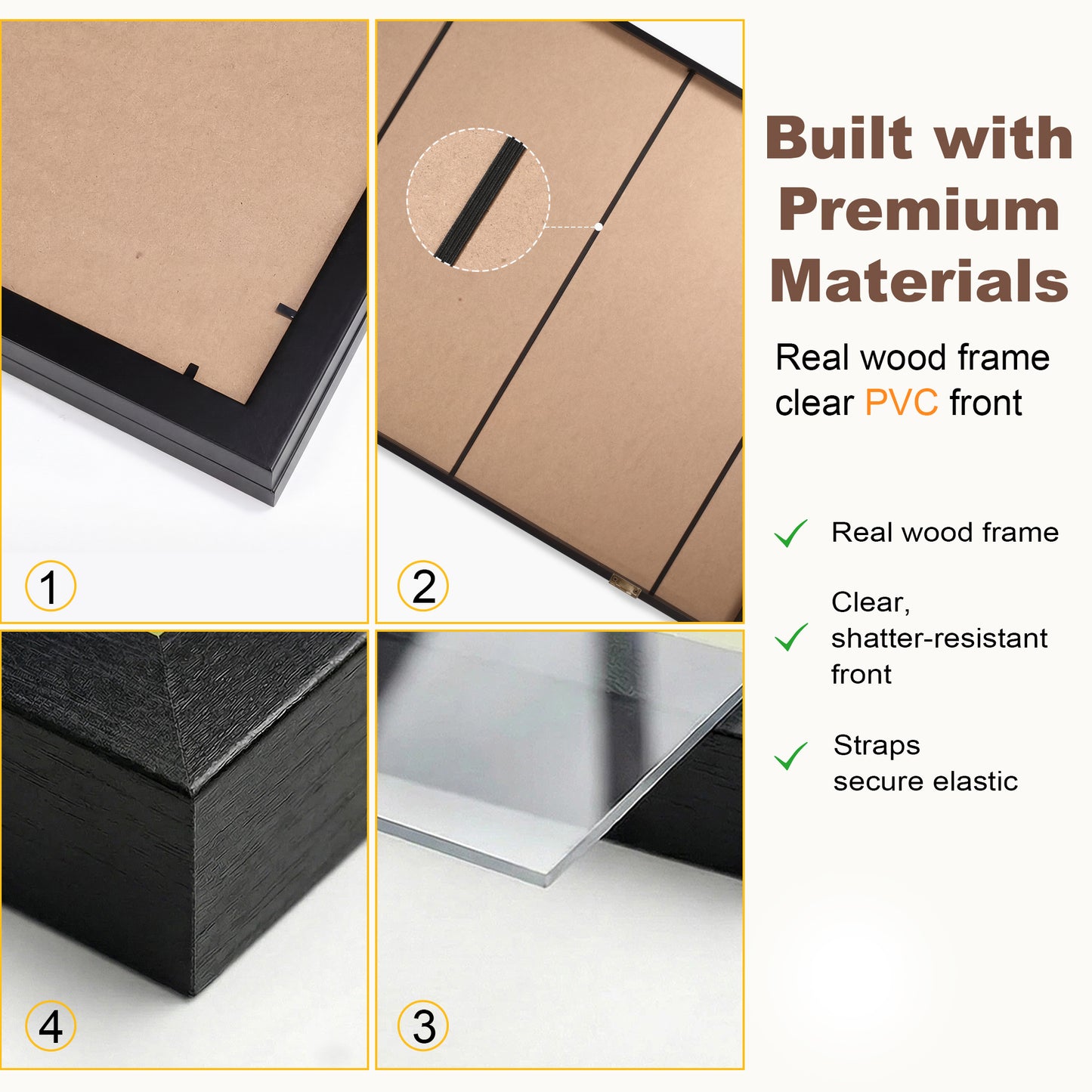 1

2

4

3

Built with Premium Materials

Real wood frame clear PVC front

Real wood frame

Clear, shatter-resistant front

Straps secure elastic