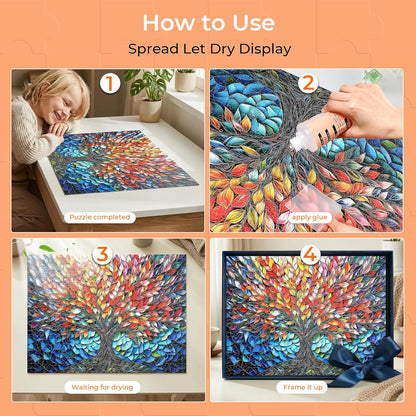 How to Use

Spread Let Dry Display

1

Puzzle completed

2

apply glue

3

Waiting for drying

4

Frame it up