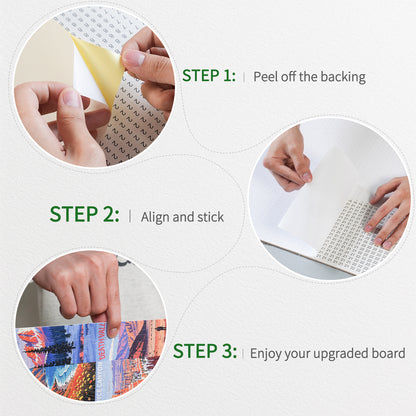 STEP 1: | Peel off the backing

STEP 2: | Align and stick

STEP 3: | Enjoy your upgraded board

DEATH VALL