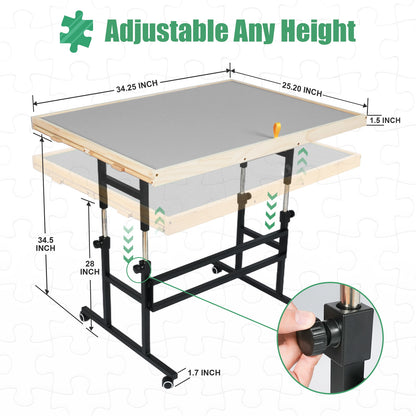 Adjustable Any Height

34.25 INCH

25.20 INCH

1.5 INCH

34.5 INCH

28 INCH

1.7 INCH