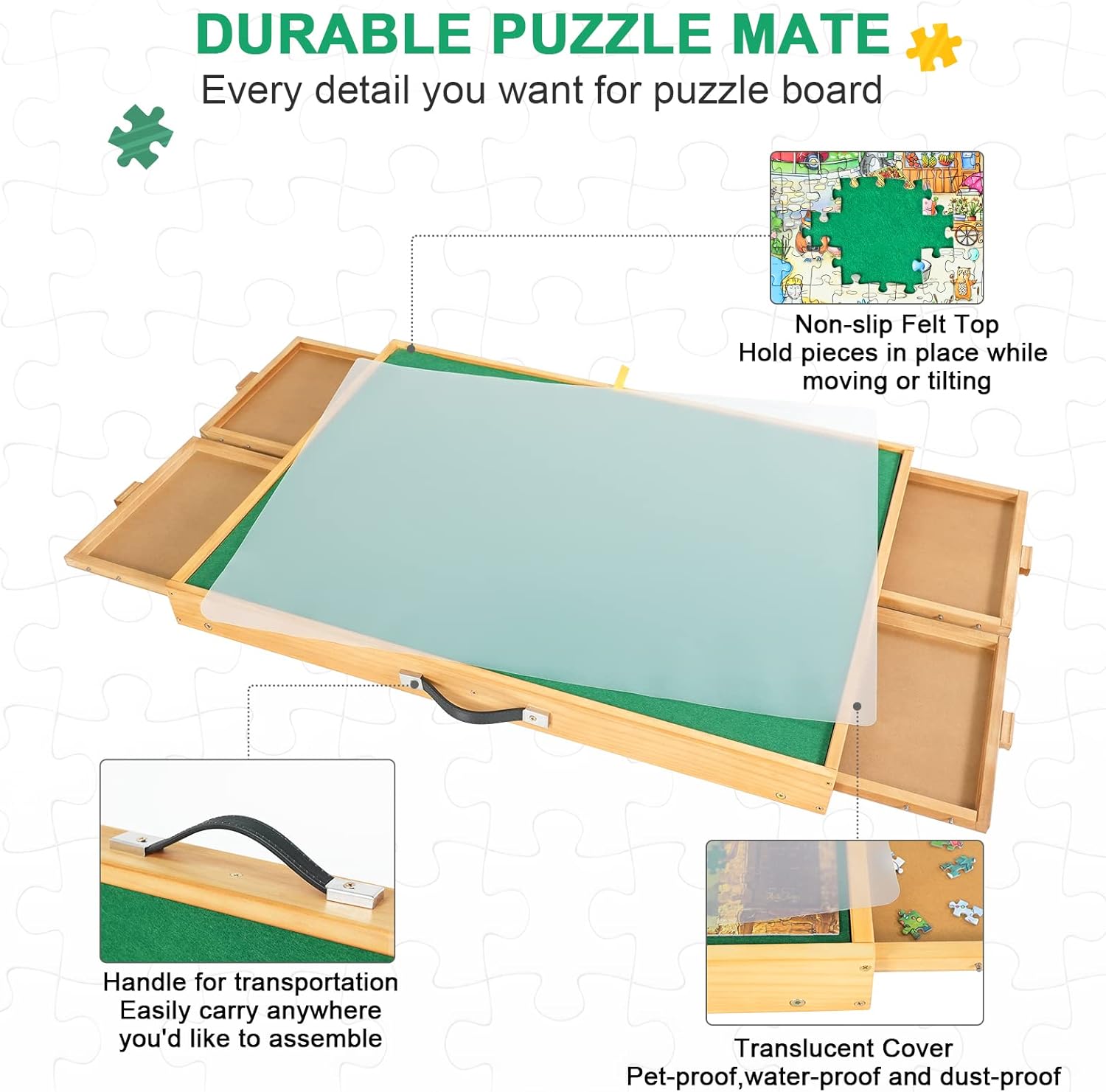 DURABLE PUZZLE MATE
Every detail you want for puzzle board

Non-slip Felt Top
Hold pieces in place while moving or tilting

Handle for transportation
Easily carry anywhere you'd like to assemble

Translucent Cover
Pet-proof,water-proof and dust-proof