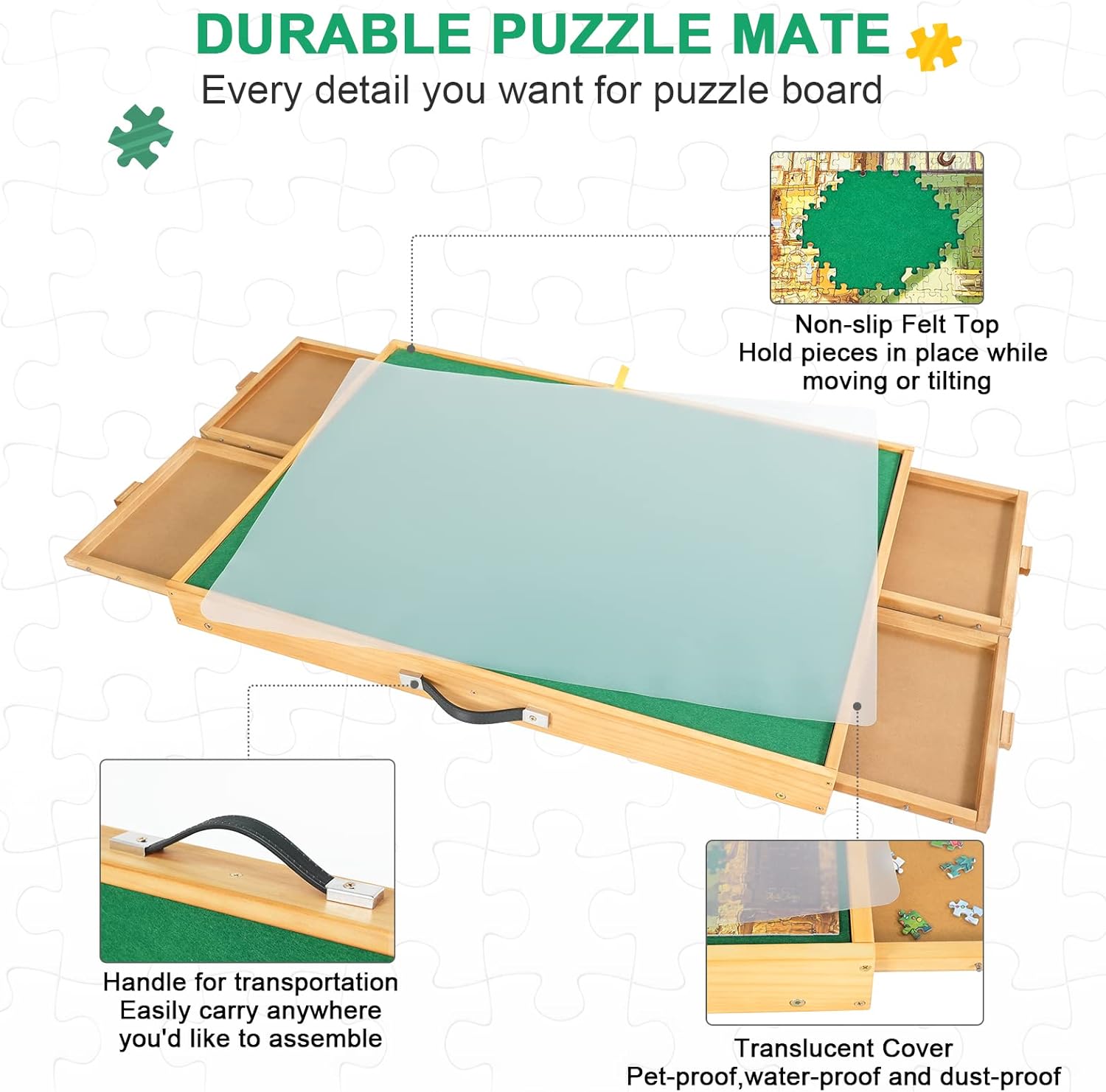 DURABLE PUZZLE MATE
Every detail you want for puzzle board

Non-slip Felt Top
Hold pieces in place while moving or tilting

Handle for transportation
Easily carry anywhere you'd like to assemble

Translucent Cover
Pet-proof,water-proof and dust-proof